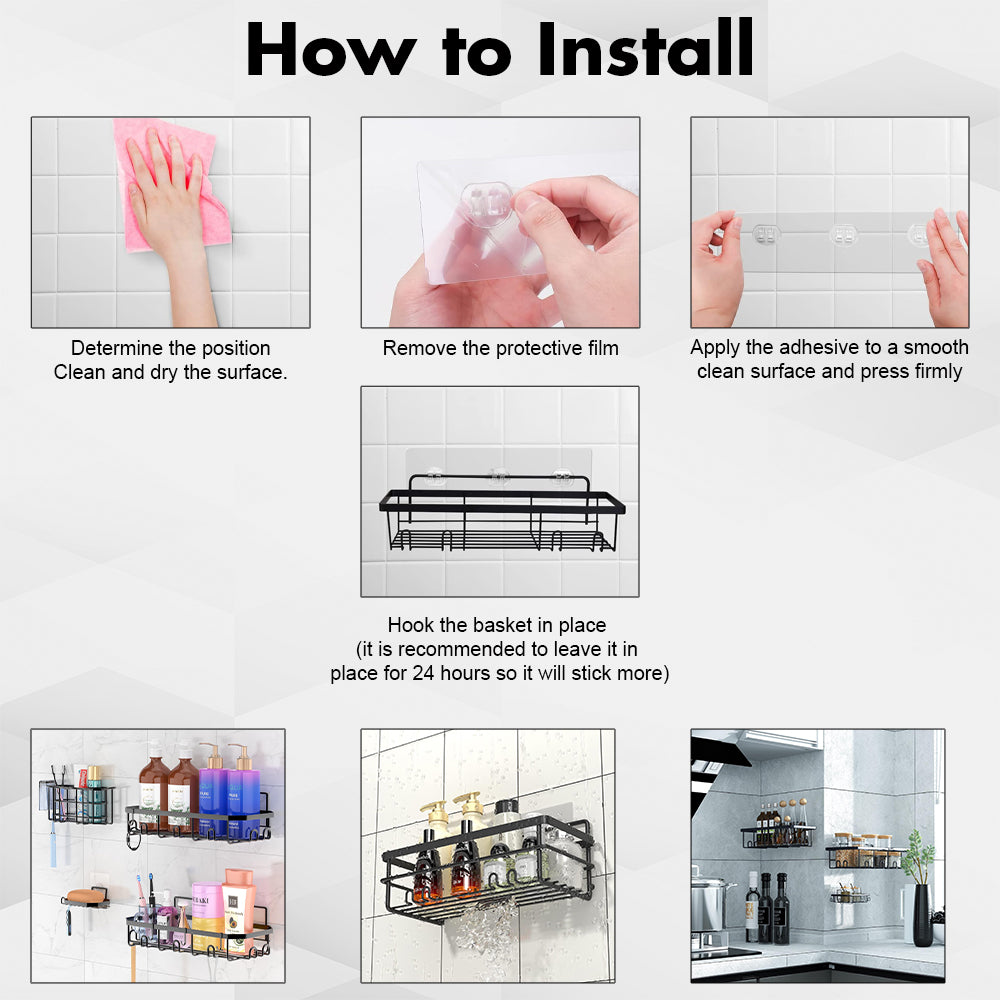 How to Install

Determine the position
Clean and dry the surface.

Remove the protective film

Apply the adhesive to a smooth clean surface and press firmly

Hook the basket in place
(it is recommended to leave it in place for 24 hours so it will stick more)